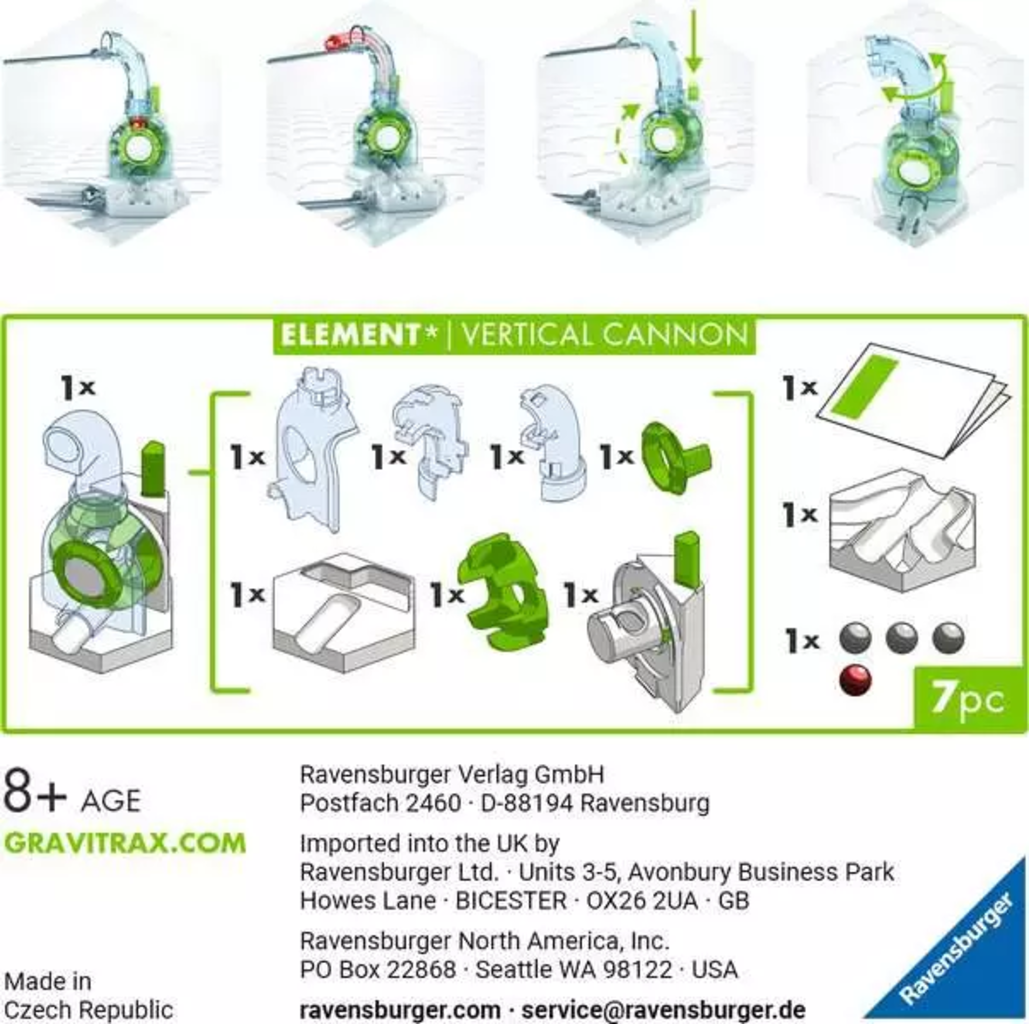 ELEMENT* | VERTICAL CANNON

1x

1x 1x 1x 1x

1x 1x 1x

1x

1x

1x

7pc

8+ AGE
GRAVITRAX.COM

Made in
Czech Republic

Ravensburger Verlag GmbH
Postfach 2460 · D-88194 Ravensburg

Imported into the UK by
Ravensburger Ltd. · Units 3-5, Avonbury Business Park
Howes Lane · BICESTER · OX26 2UA · GB

Ravensburger North America, Inc.
PO Box 22868 · Seattle WA 98122 · USA

ravensburger.com · service@ravensburger.de

Ravensburger