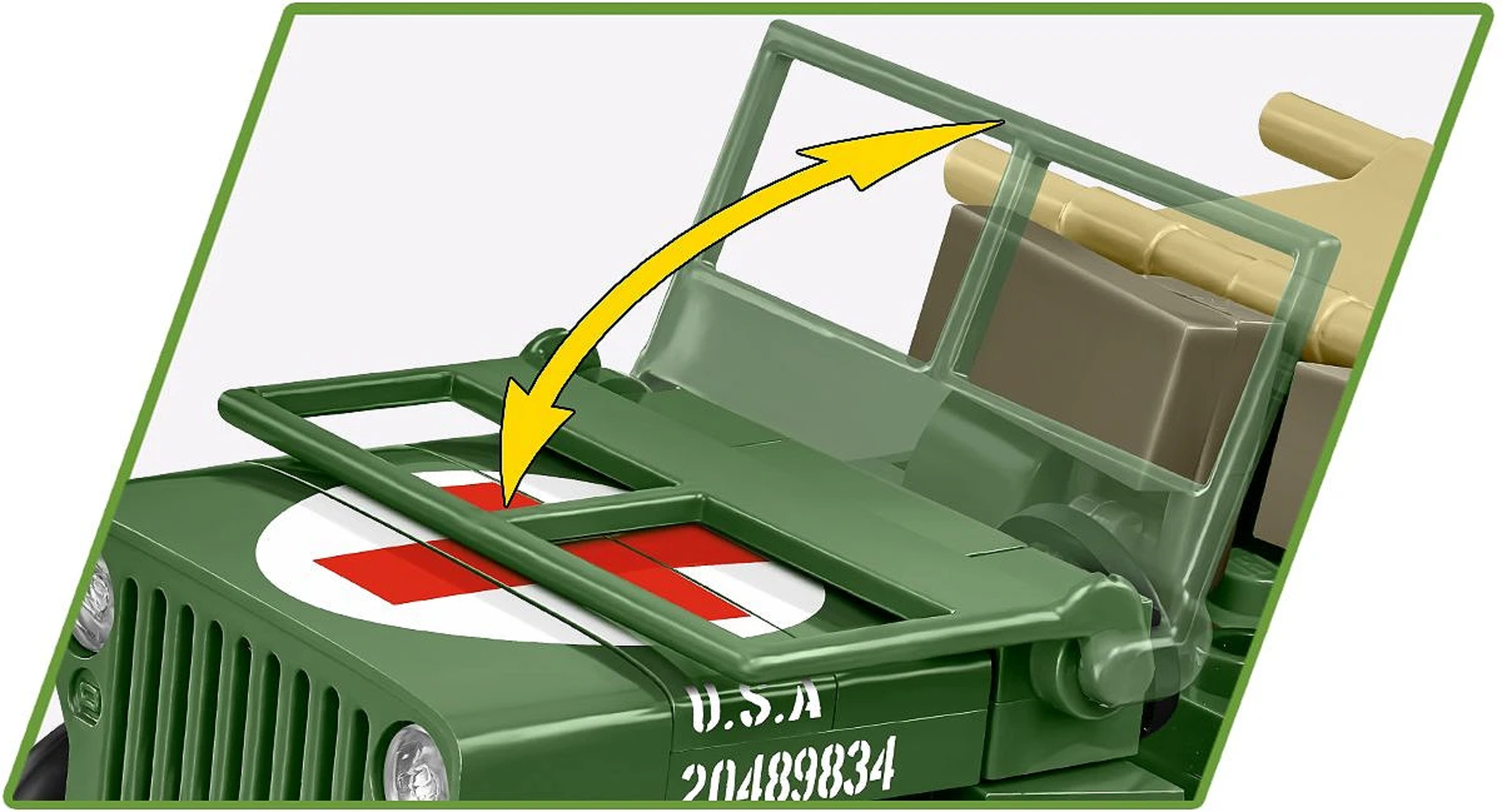 U.S.A
20489834